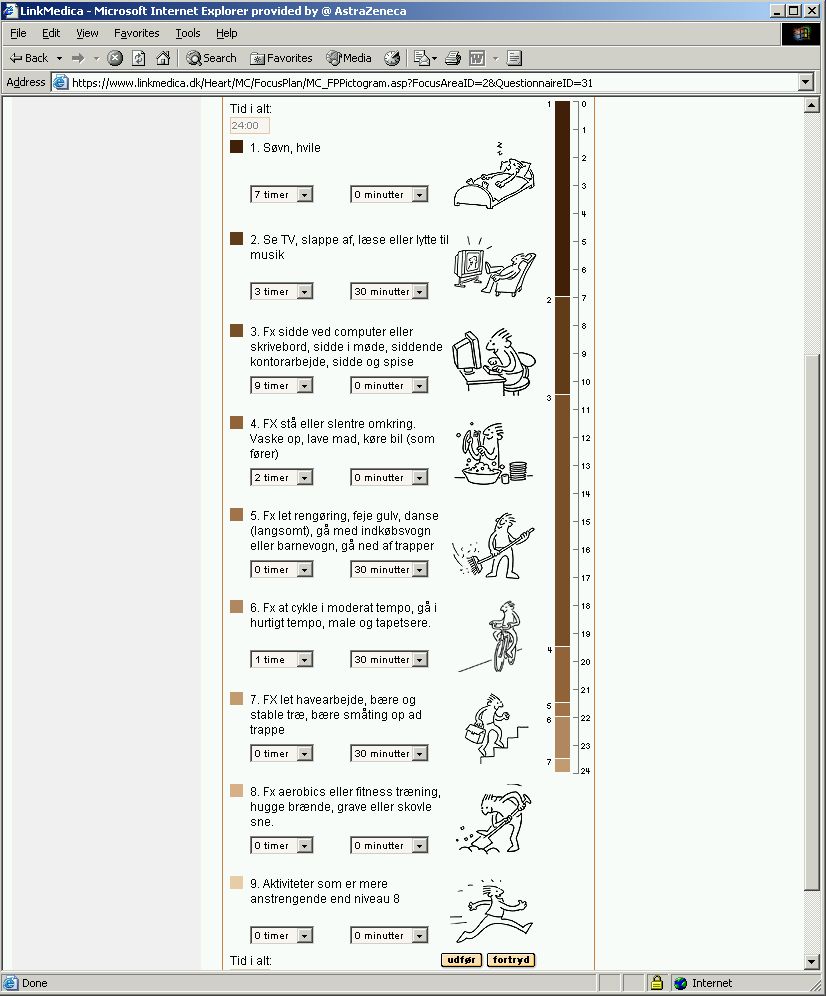 LinkMedica - Microsoft Internet Explorer provided by @ AstraZeneca

File Edit View Favorites Tools Help

Back Search Favorites Media

Address https://www.linkmedica.dk/Heart/MC/FocusPlan/MC_FPPictogram.asp?FocusAreaID=2&QuestionnaireID=31

Tid i alt:
24:00

1. Søvn, hvile
7 timer 0 minutter

2. Se TV, slappe af, læse eller lytte til musik
3 timer 30 minutter

3. Fx sidde ved computer eller skrivebord, sidde i møde, siddende kontorarbejde, sidde og spise
9 timer 0 minutter

4. FX stå eller slentre omkring. Vaske op, lave mad, køre bil (som fører)
2 timer 0 minutter

5. Fx let rengøring, feje gulv, danse (langsomt), gå med indkøbsvogn eller barnevogn, gå ned af trapper
0 timer 30 minutter

6. Fx at cykle i moderat tempo, gå i hurtigt tempo, male og tapetsere.
1 time 30 minutter

7. FX let havearbejde, bære og stable træ, bære småting op ad trappe
0 timer 30 minutter

8. Fx aerobics eller fitness træning, hugge brænde, grave eller skovle sne.
0 timer 0 minutter

9. Aktiviteter som er mere anstrengende end niveau 8
0 timer 0 minutter

Tid i alt: udfør fortryd

1 2 3 4 5 6 7
0 1 2 3 4 5 6 7 8 9 10 11 12 13 14 15 16 17 18 19 20 21 22 23 24

Done Internet